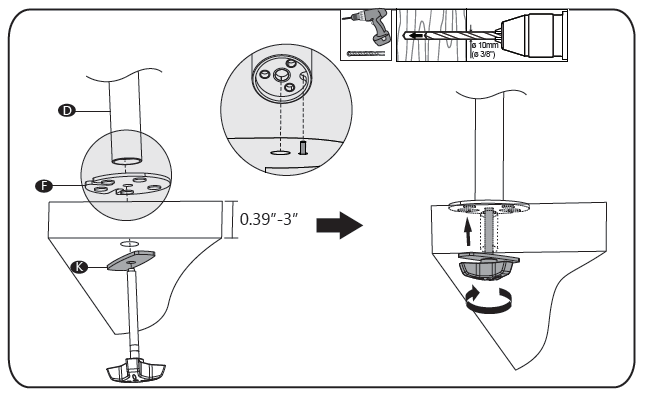 ø 10mm
(ø 3/8")

D

F

0.39"-3"

K