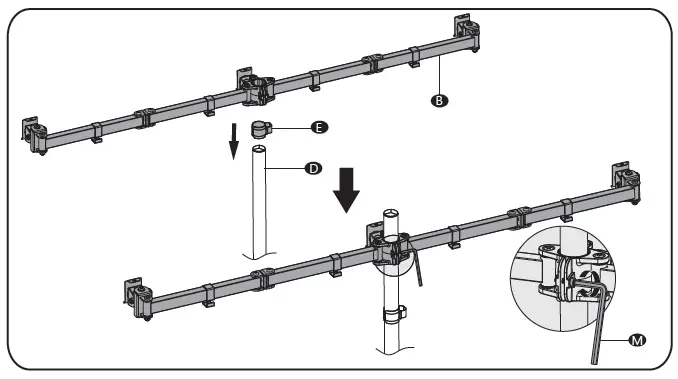 B
E
D
M