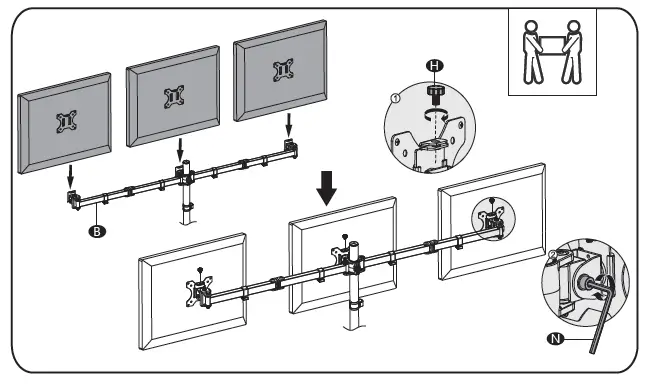 H
1
B
2
N