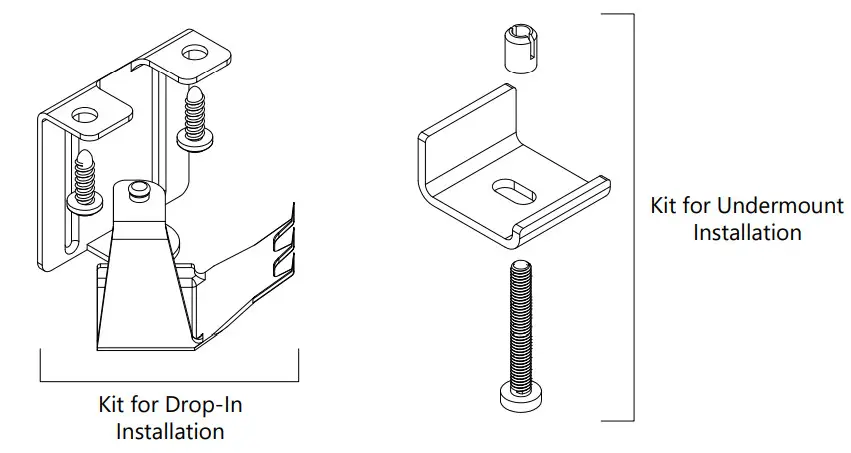 Kit for Drop-In Installation

Kit for Undermount Installation