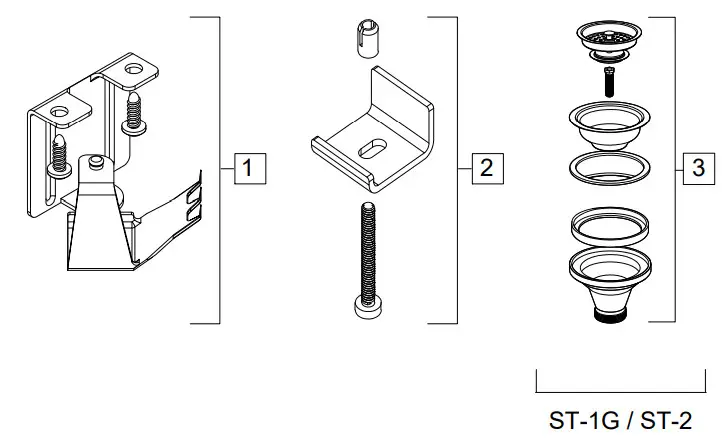 1

2

3

ST-1G / ST-2