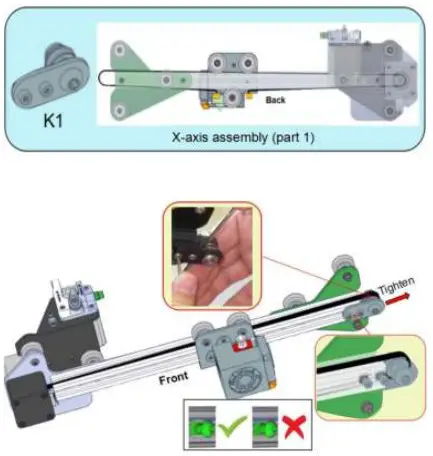 K1

Back

X-axis assembly (part 1)

Tighten

Front