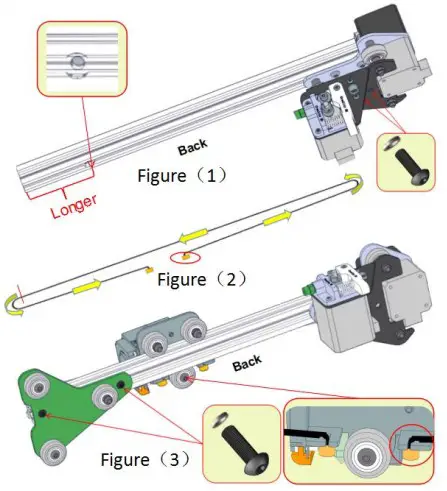 Back

Figure（1）

Longer

Figure（2）

Back

Figure（3）