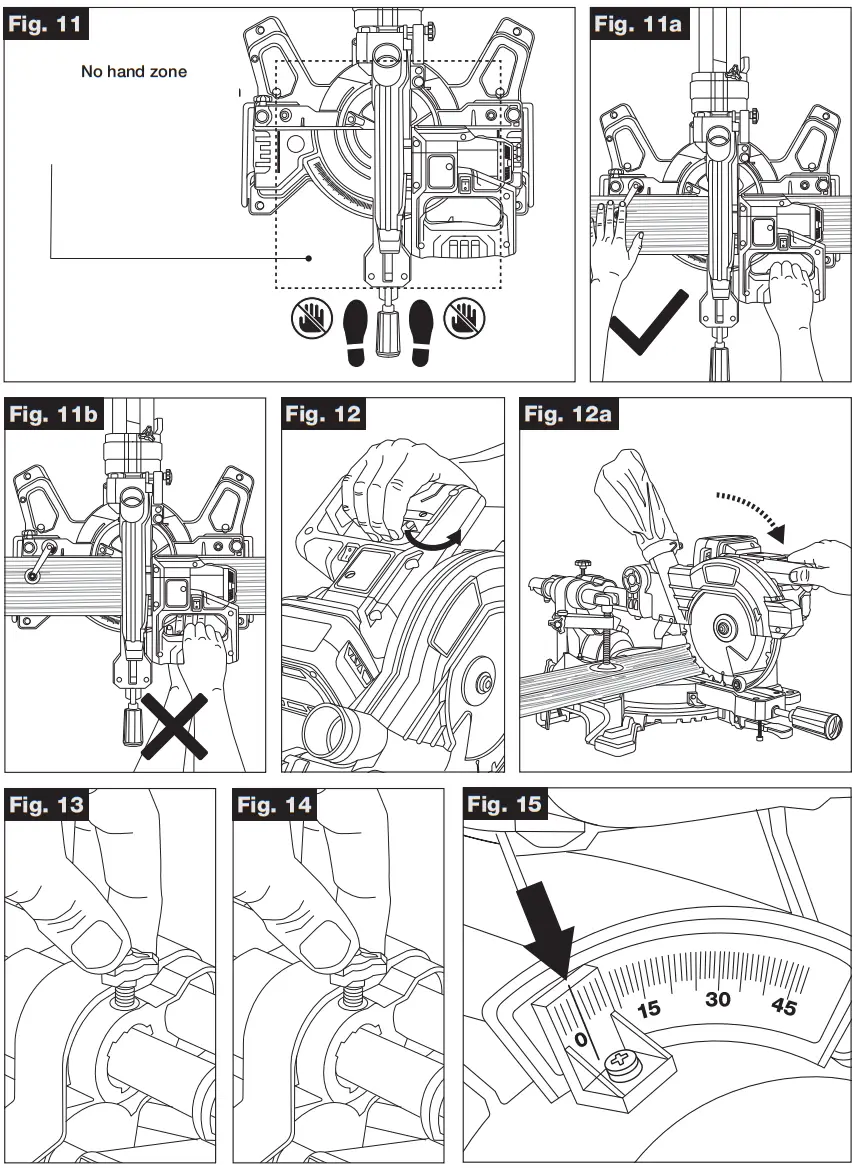 Fig. 11

No hand zone

Fig. 11a

Fig. 11b

Fig. 12

Fig. 12a

Fig. 13

Fig. 14

Fig. 15

0 15 30 45