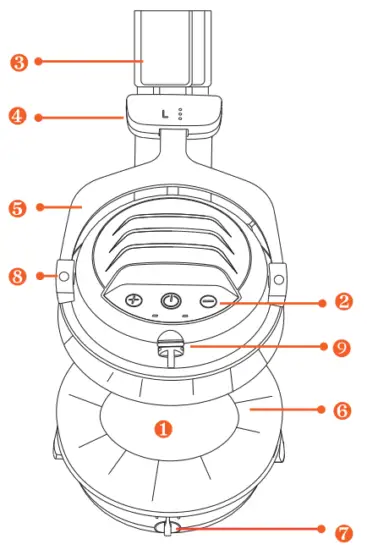 3
4
L
5
8
2
9
6
1
7