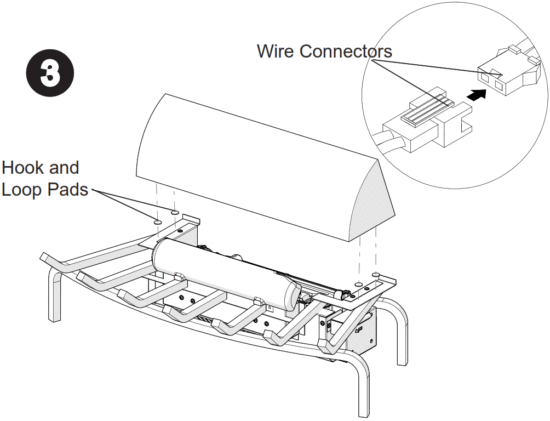 3

Wire Connectors

Hook and Loop Pads