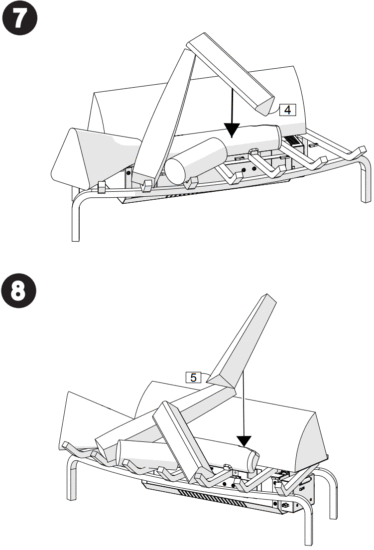 7

4

8

5