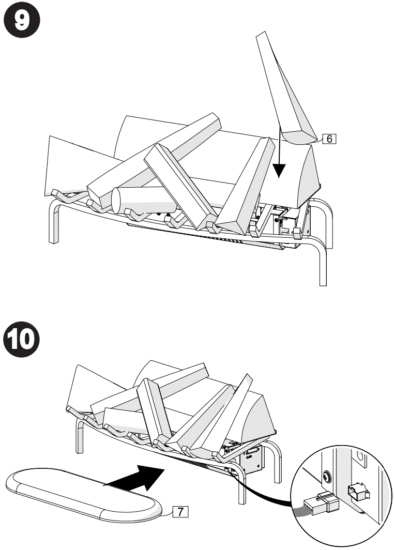 9

6

10

7