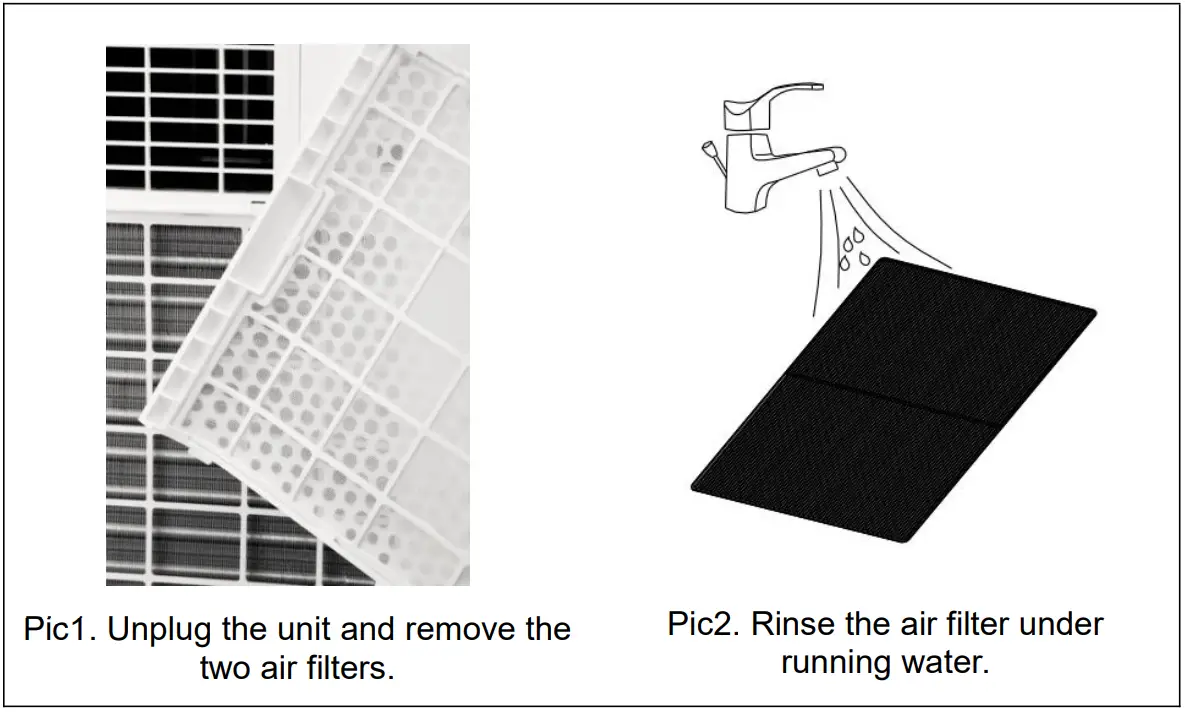 Pic1. Unplug the unit and remove the two air filters.

Pic2. Rinse the air filter under running water.