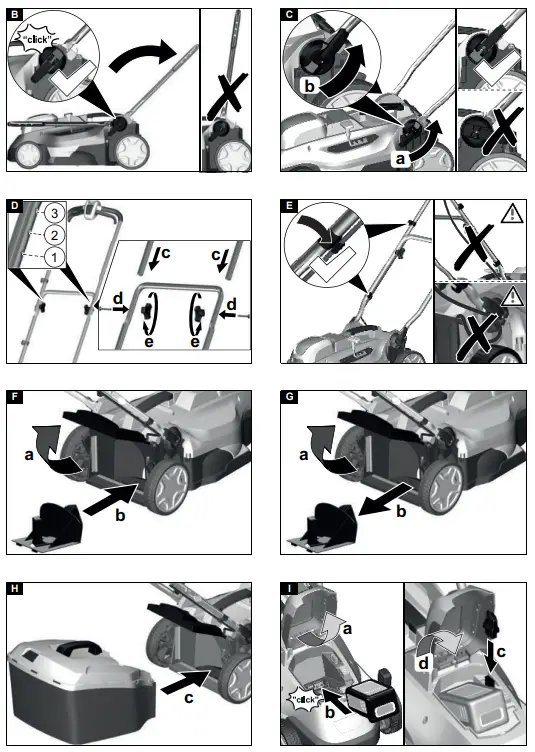 B
"click"

C
b
a

D
3
2
1
c
c
d
d
e
e

E

F
a
b

G
a
b

H
c

I
a
"click"
b
d
c