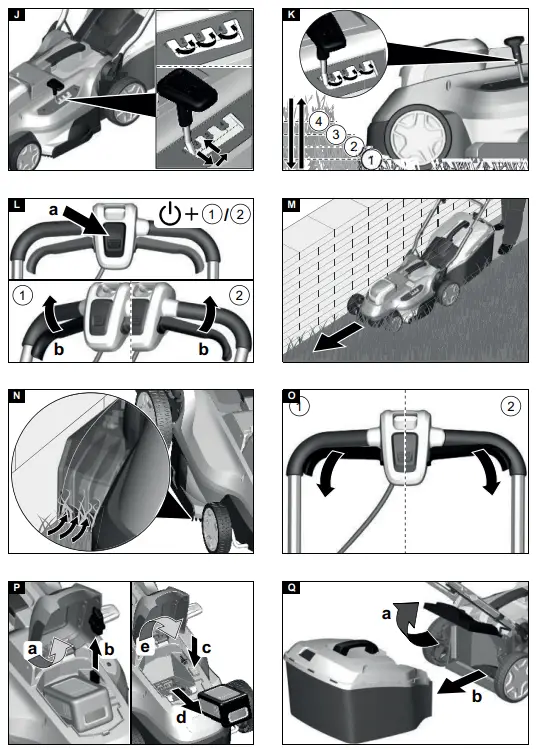 J

K

4
3
2
1

L

a

+ 1 / 2

1

2

b

b

M

N

O

1

2

P

a

b

e

c

d

Q

a

b