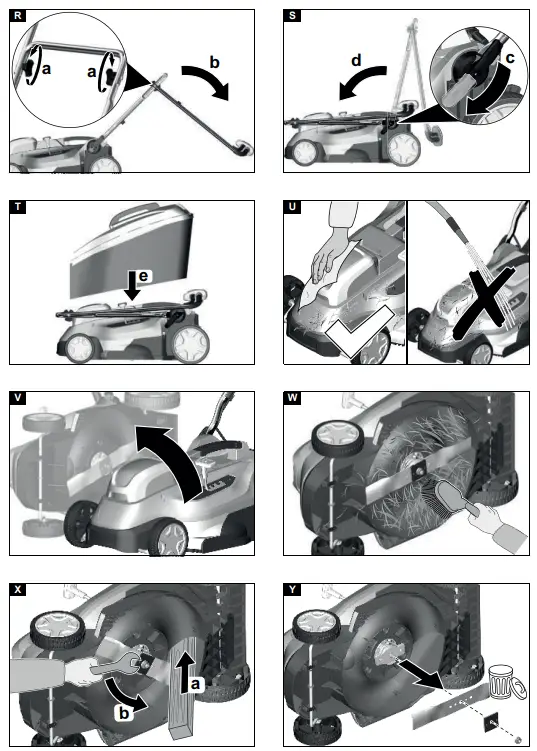 R

a a b

S

d c

T

e

U

V

W

X

a b

Y