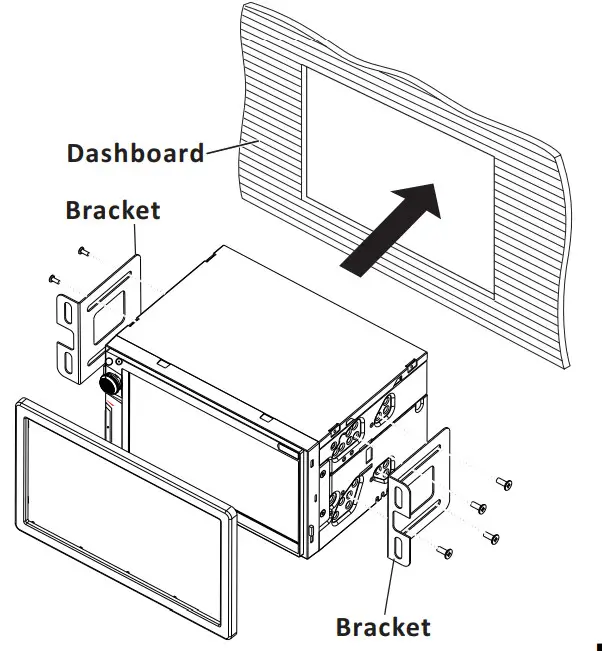 Dashboard

Bracket

Bracket