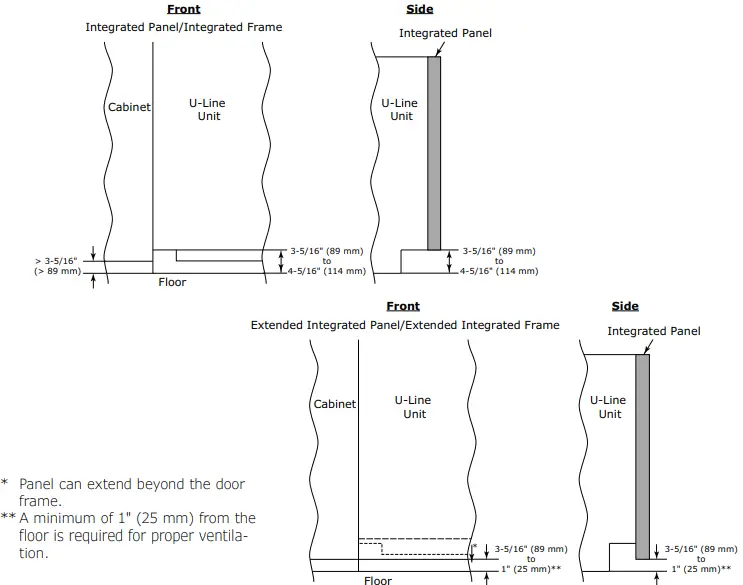 Front

Integrated Panel/Integrated Frame

Cabinet

U-Line Unit

> 3-5/16" (> 89 mm)

3-5/16" (89 mm) to 4-5/16" (114 mm)

Floor

Side

Integrated Panel

U-Line Unit

3-5/16" (89 mm) to 4-5/16" (114 mm)

Front

Extended Integrated Panel/Extended Integrated Frame

Cabinet

U-Line Unit

*

3-5/16" (89 mm) to 1" (25 mm)**

Floor

Side

Integrated Panel

U-Line Unit

3-5/16" (89 mm) to 1" (25 mm)**

* Panel can extend beyond the door frame.

** A minimum of 1" (25 mm) from the floor is required for proper ventilation.