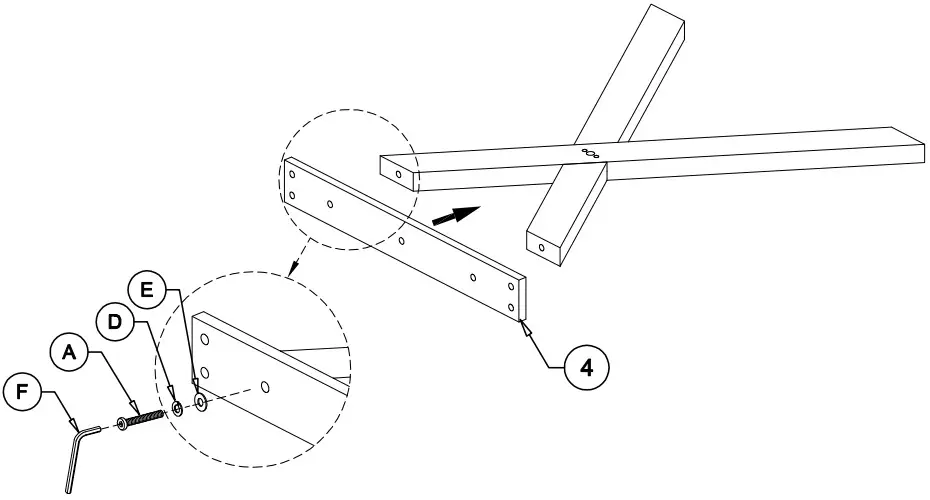 E
D
A
F
4