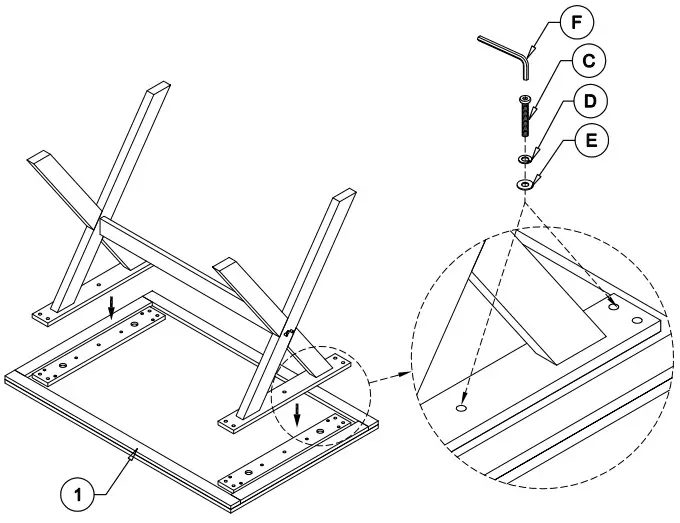 F
C
D
E
1