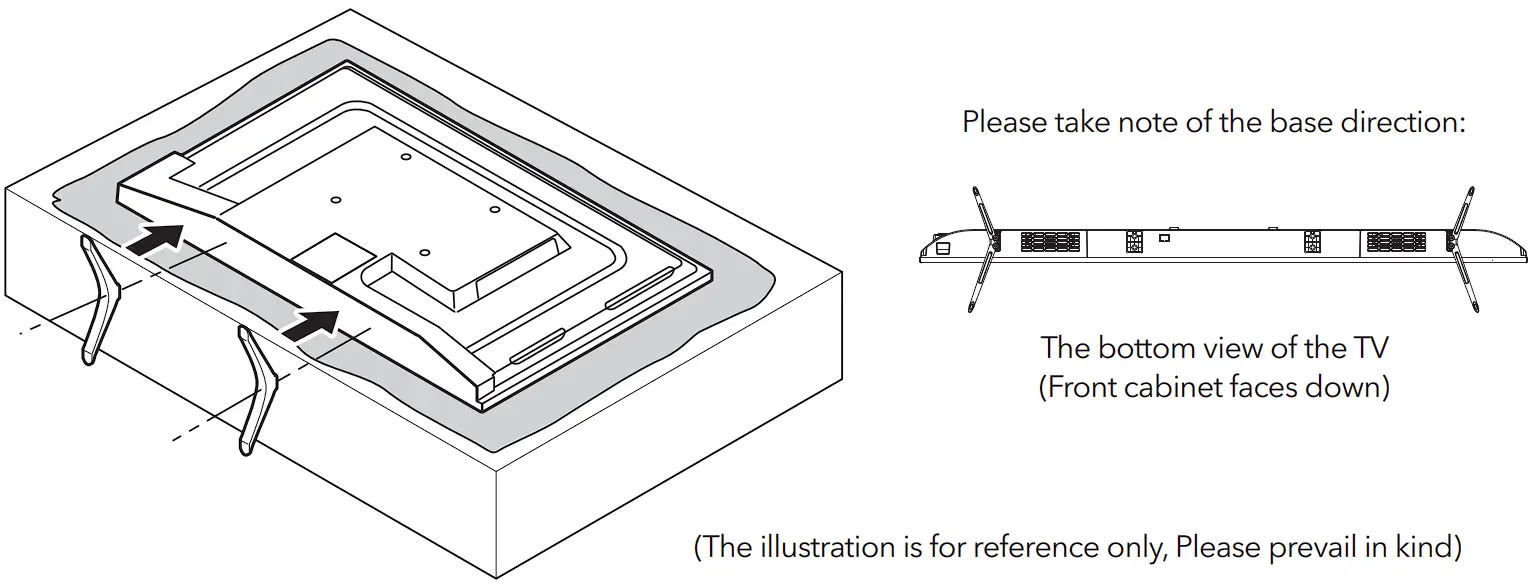 Please take note of the base direction:

The bottom view of the TV
(Front cabinet faces down)

(The illustration is for reference only, Please prevail in kind)