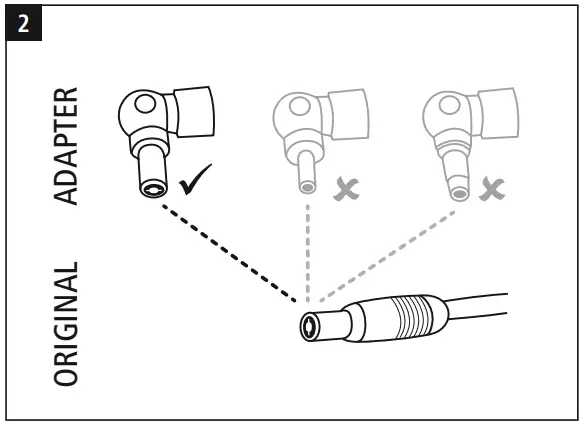 2

ADAPTER

ORIGINAL