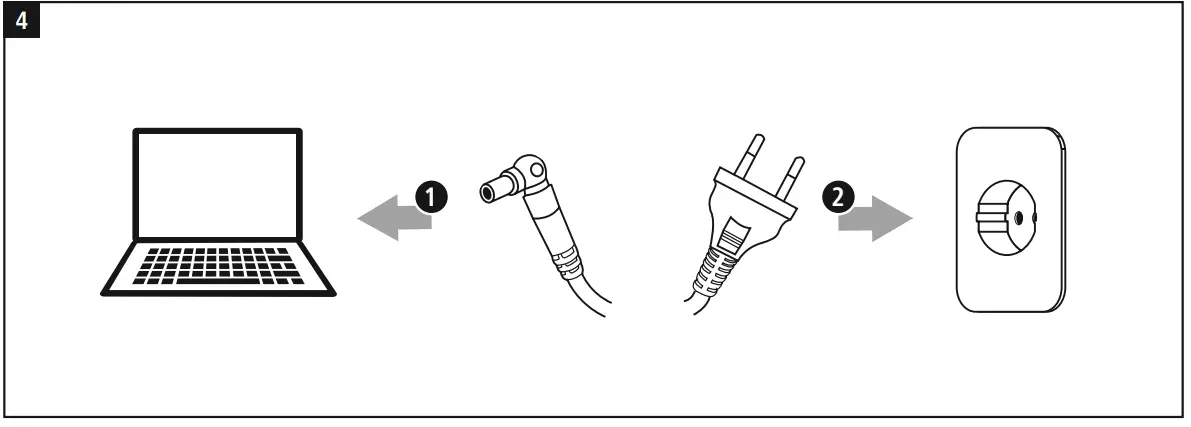 4

1

2