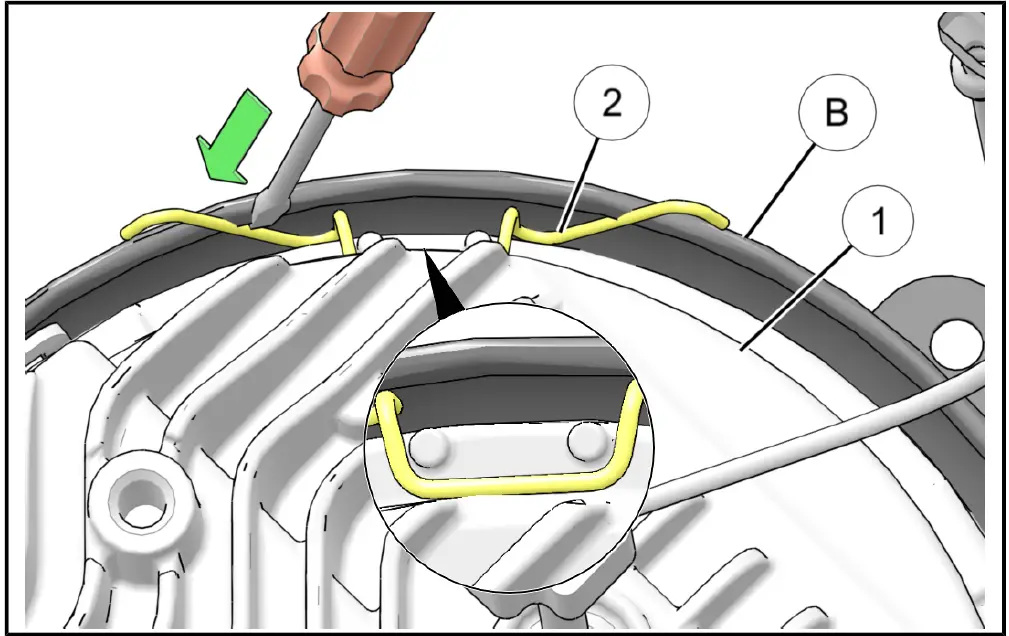 2
B
1