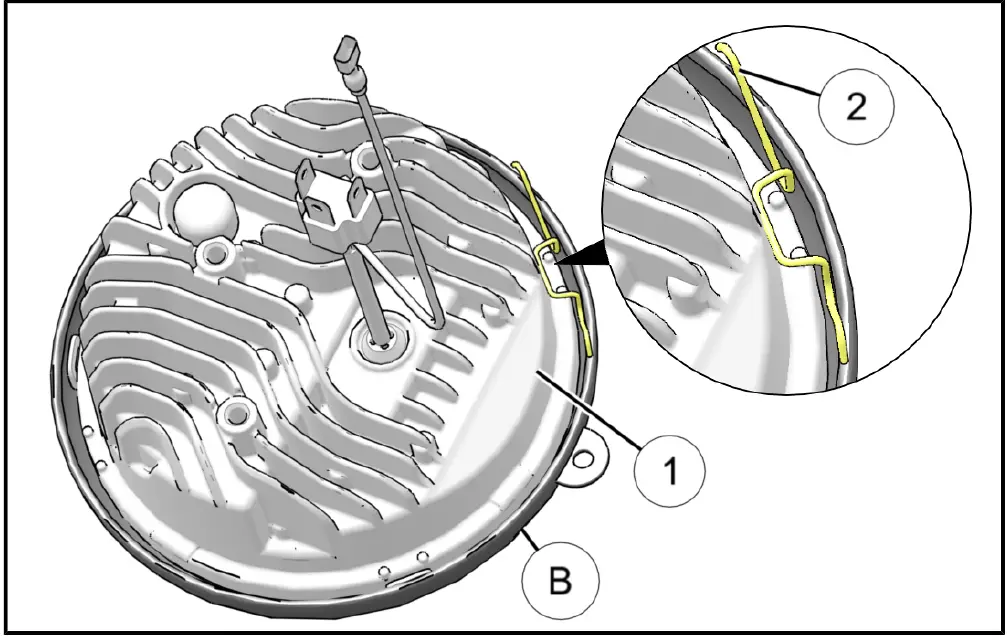 2
1
B