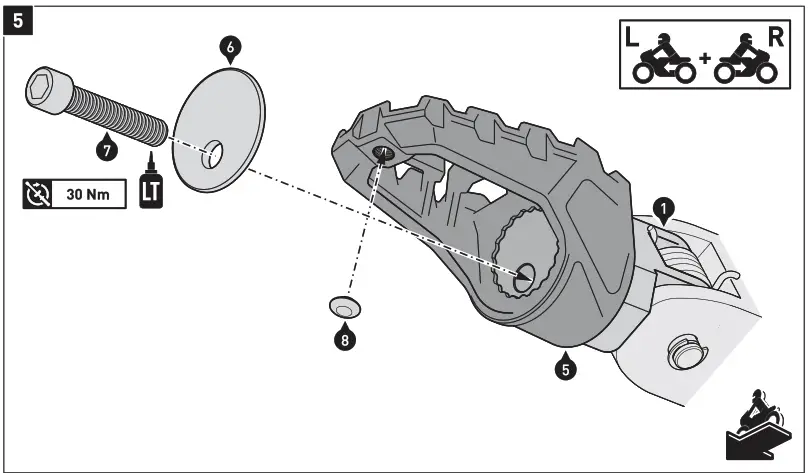 5

L + R

6

7

30 Nm

LT

1

8

5