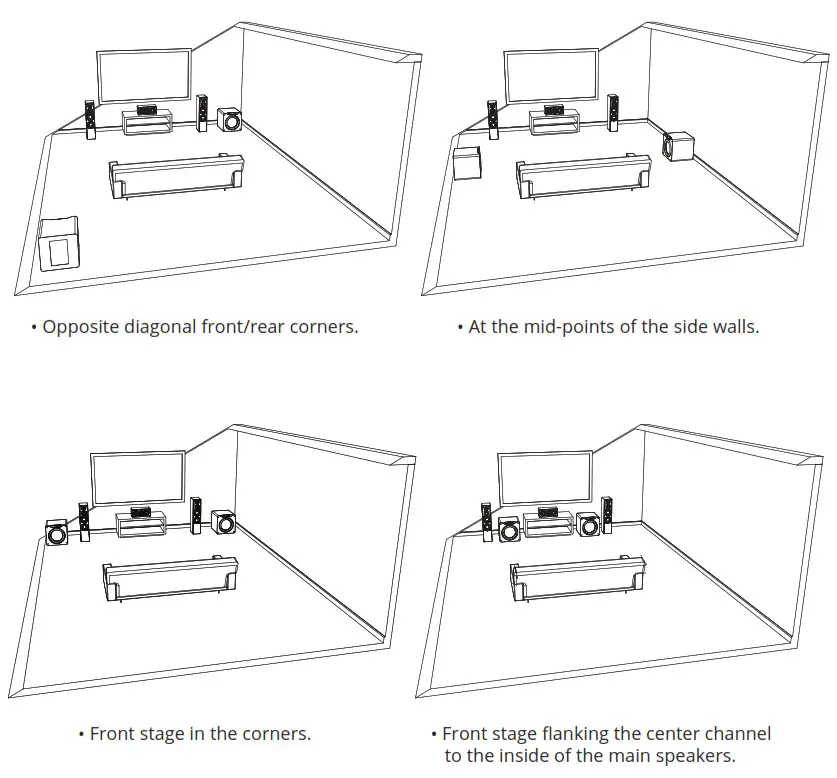 • Opposite diagonal front/rear corners.

• At the mid-points of the side walls.

• Front stage in the corners.

• Front stage flanking the center channel to the inside of the main speakers.