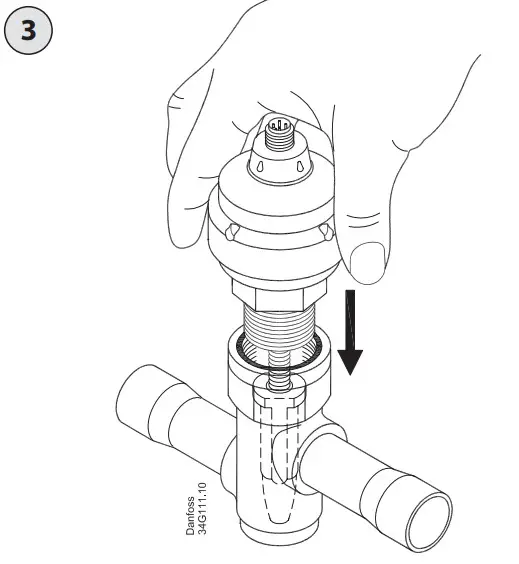 3

Danfoss
34G111.10