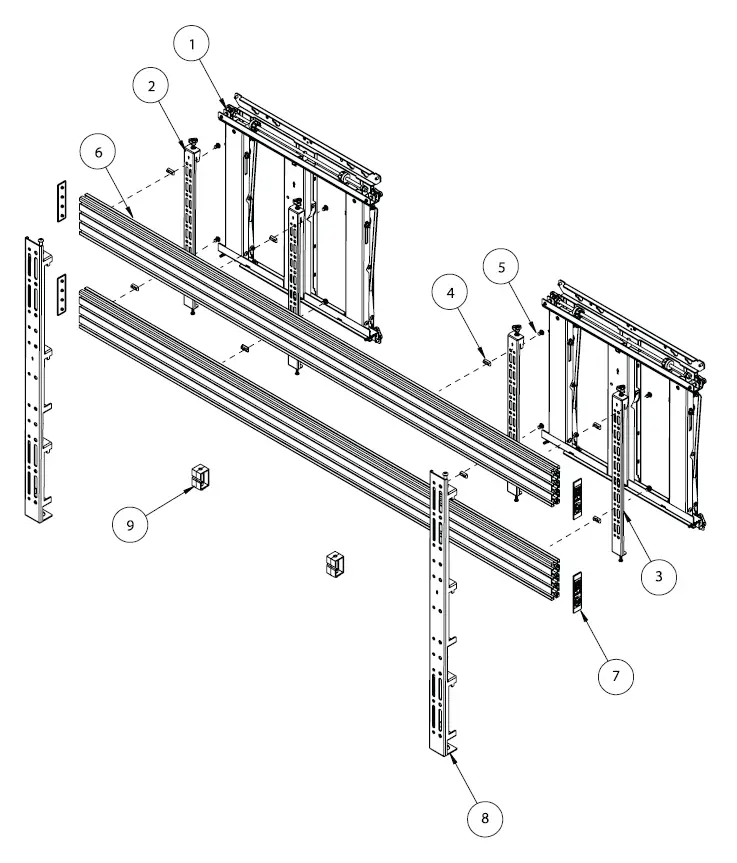 1
2
6
5
4
9
3
7
8