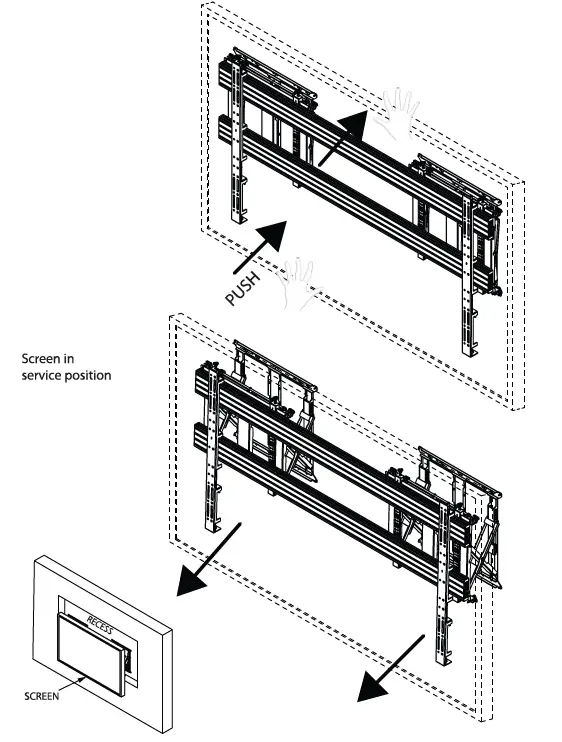 PUSH

Screen in service position

RECESS

SCREEN