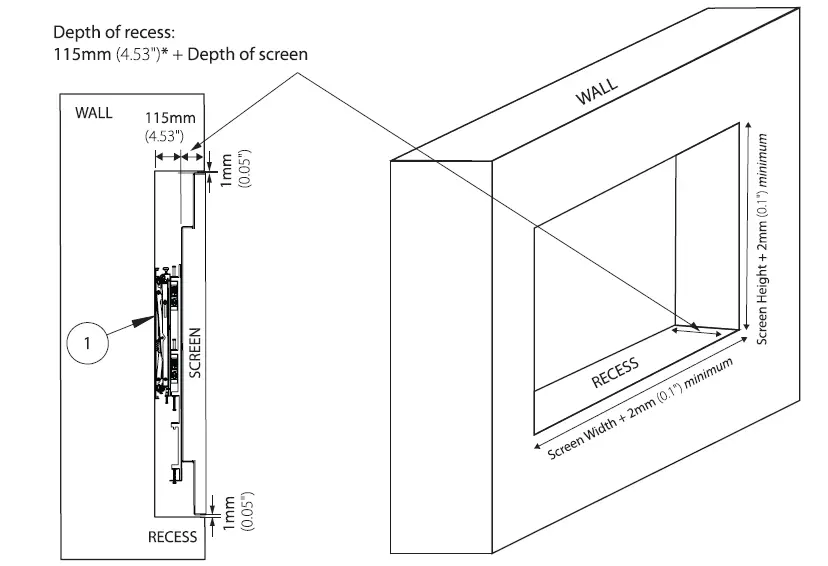 Depth of recess:
115mm (4.53")* + Depth of screen

WALL

115mm
(4.53")

1mm
(0.05")

1

SCREEN

1mm
(0.05")

RECESS

WALL

Screen Height + 2mm (0.1") minimum

RECESS

Screen Width + 2mm (0.1") minimum