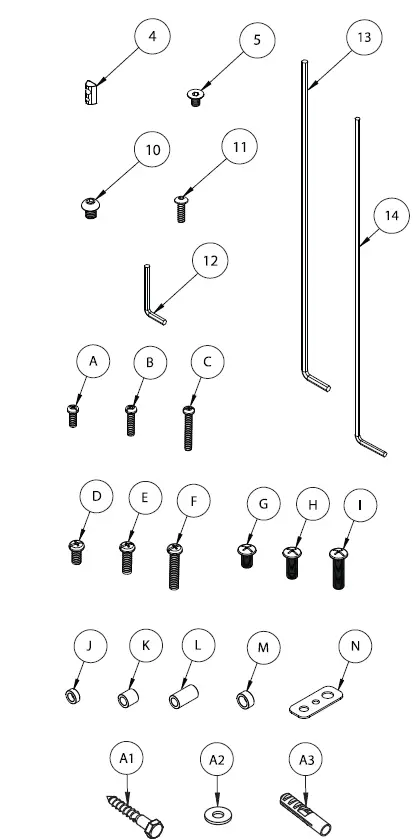 4
5
13
10
11
14
12
A
B
C
D
E
F
G
H
I
J
K
L
M
N
A1
A2
A3