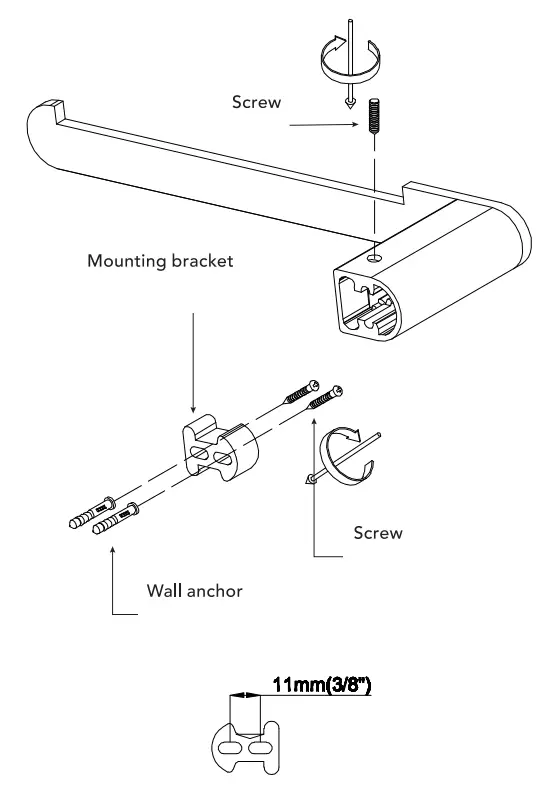 Screw

Mounting bracket

Screw

Wall anchor

11mm(3/8")