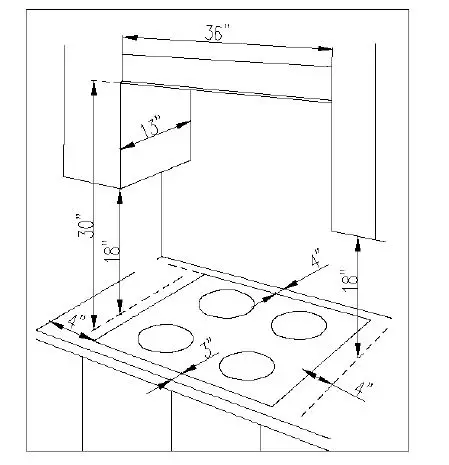 36"
13"
30"
18"
4"
18"
4"
3"
4"