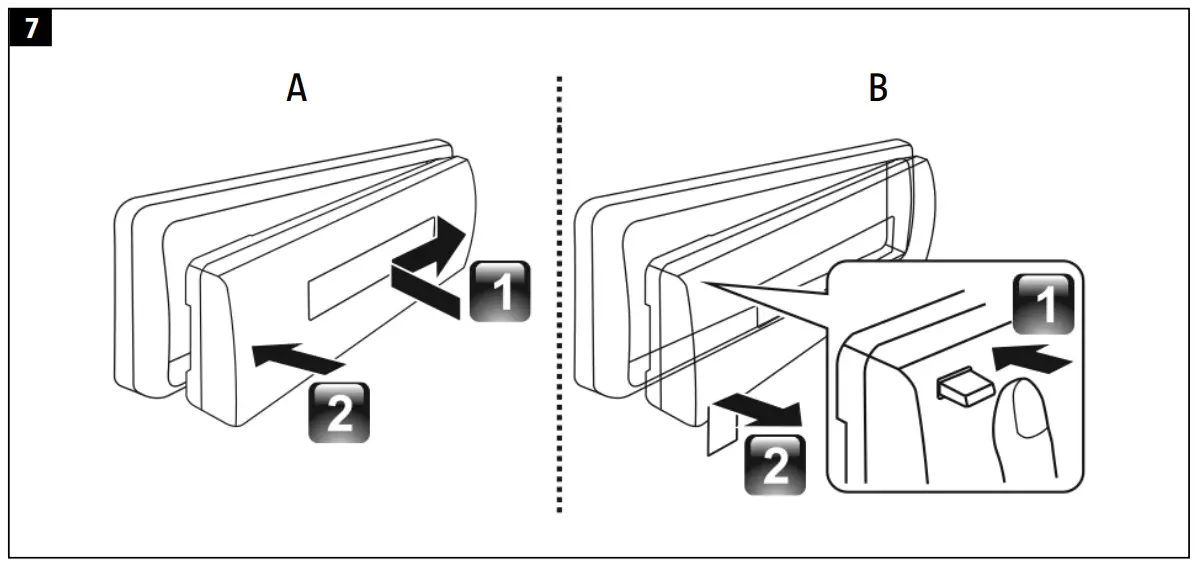 7

A

1

2

B

1

2