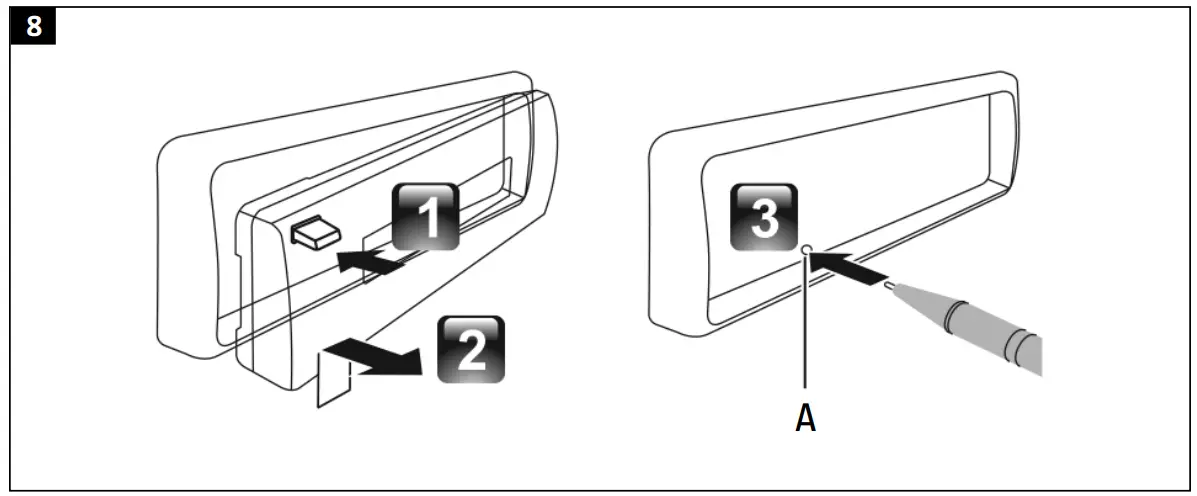 8

1

2

3

A