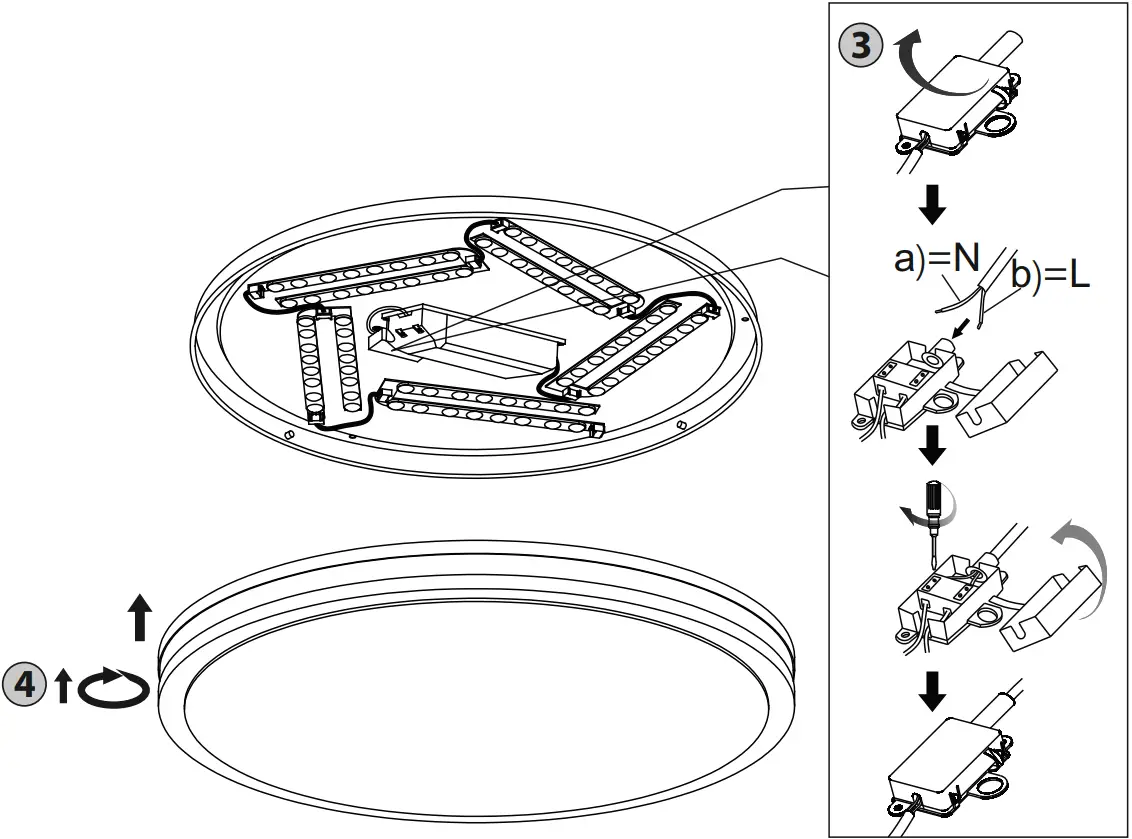 3

a)=N

b)=L

4