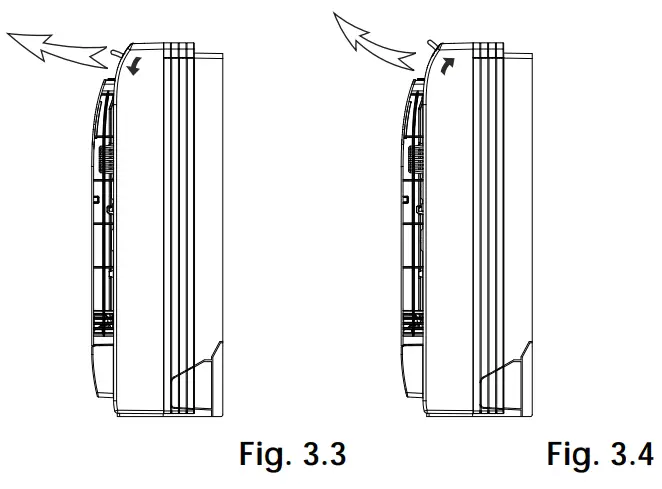 Fig. 3.3

Fig. 3.4