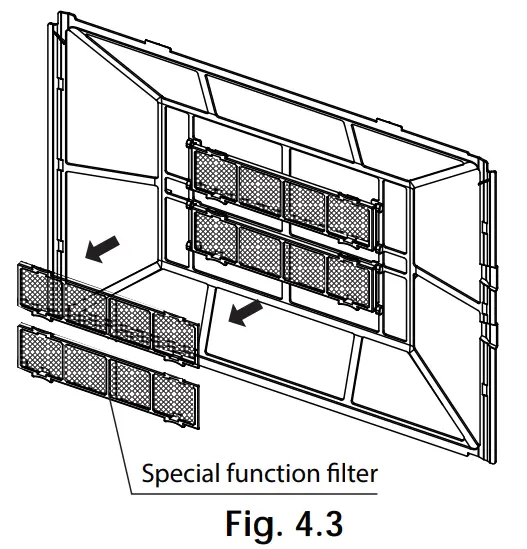 Special function filter

Fig. 4.3