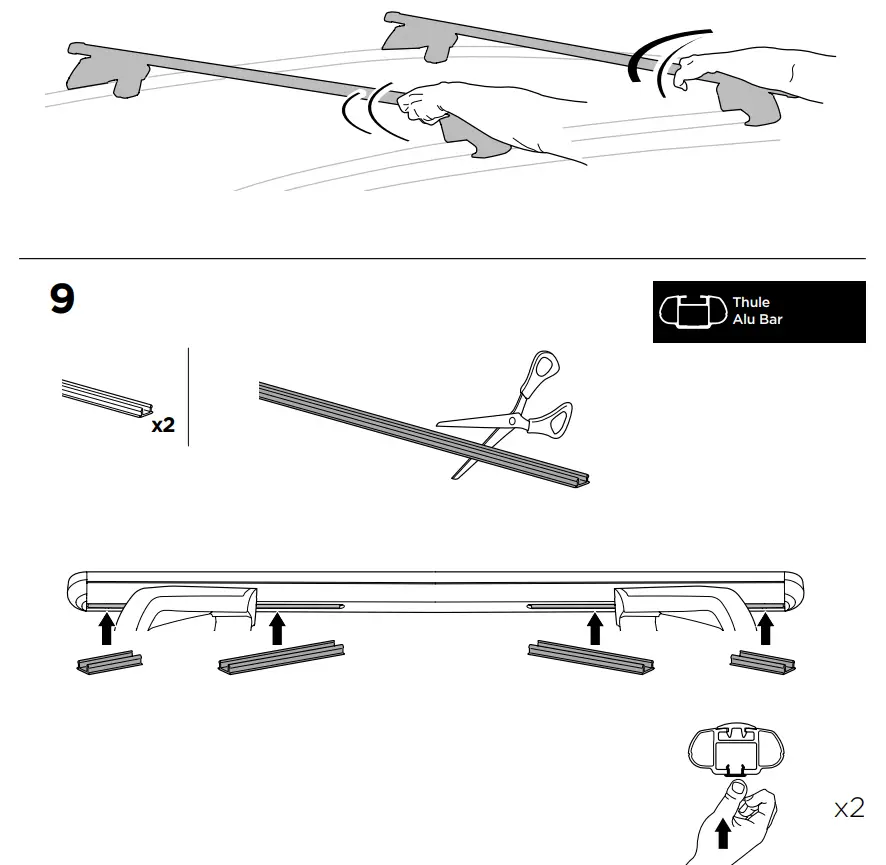 9

Thule
Alu Bar

x2

x2