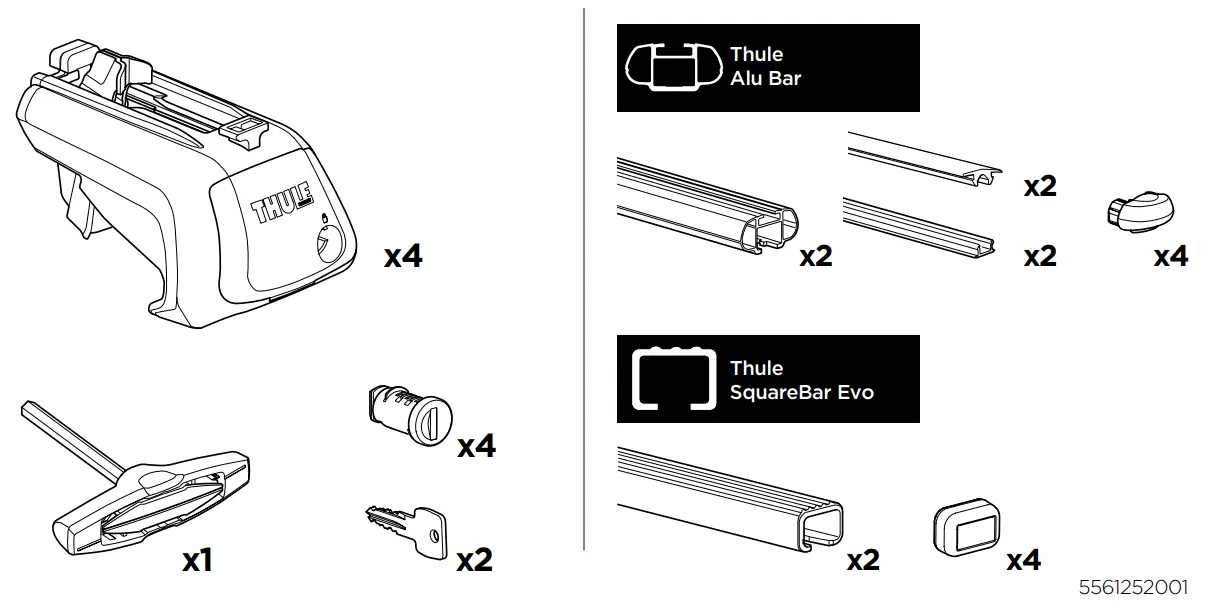 THULE

x4

x4

x1

x2

Thule
Alu Bar

x2

x2

x2

x4

Thule
SquareBar Evo

x2

x4

5561252001