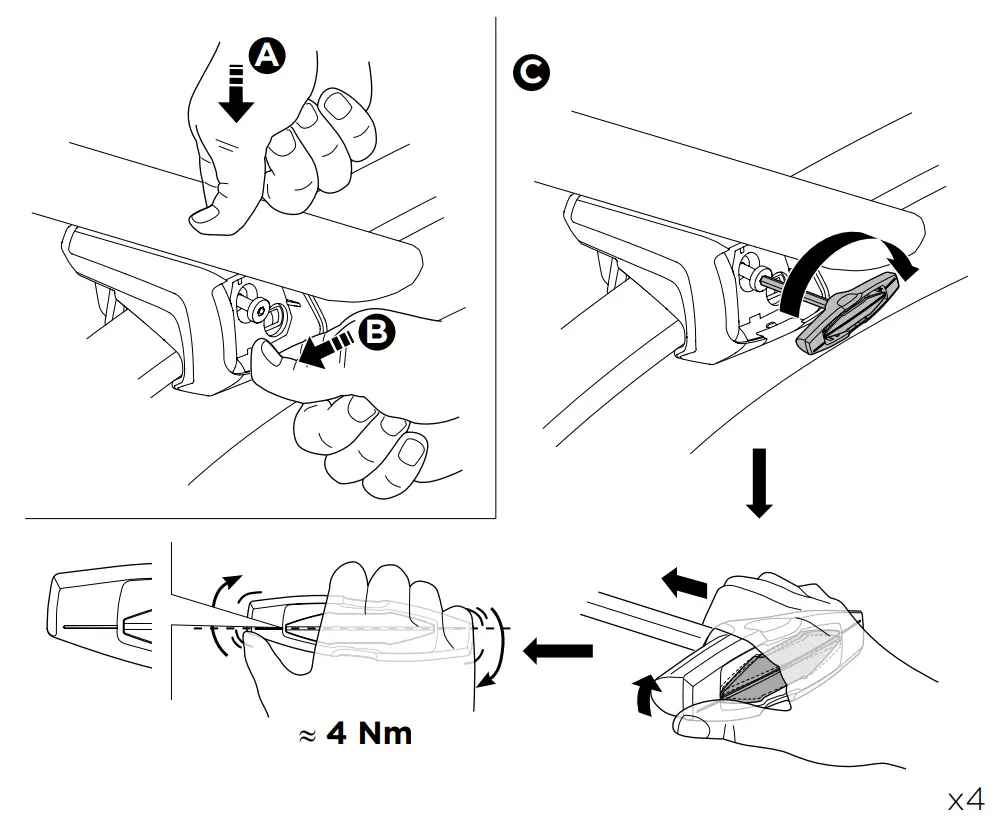 A

B

C

≈ 4 Nm

x4