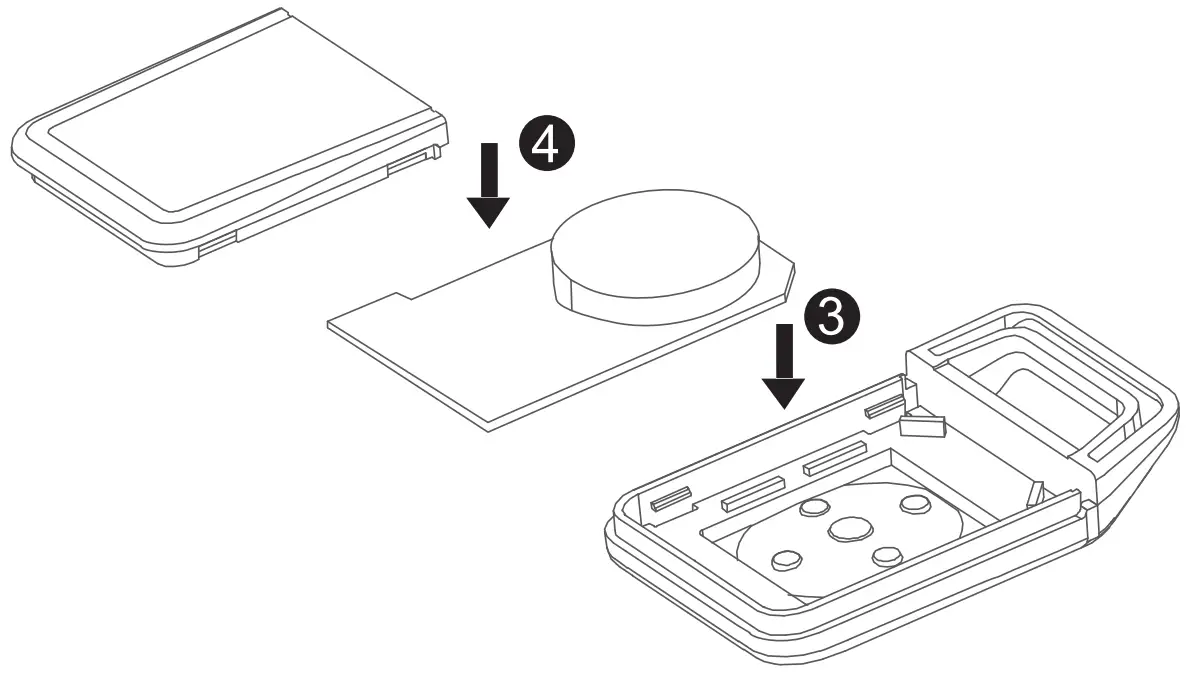 4
3