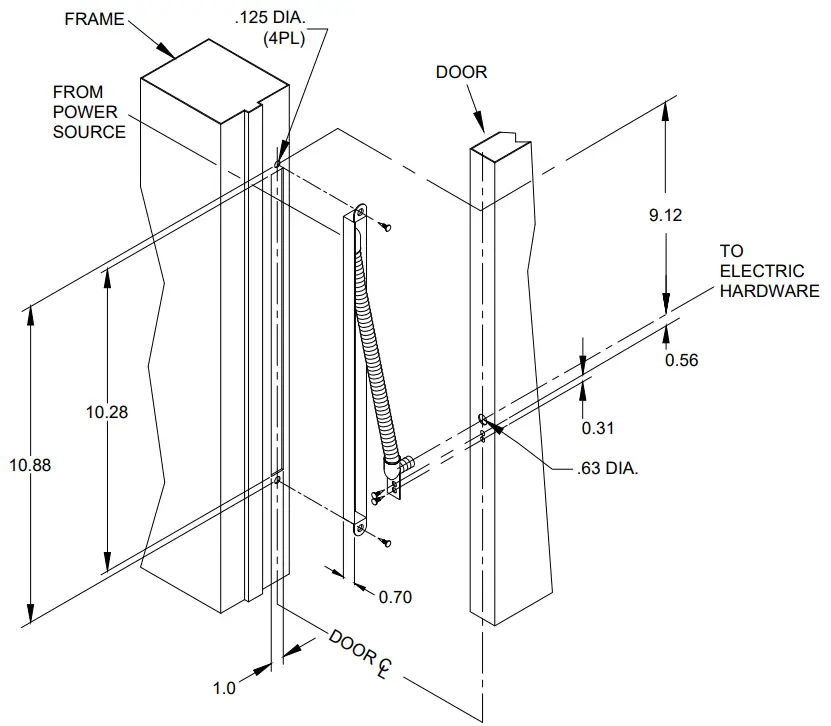 FRAME

.125 DIA. (4PL)

FROM POWER SOURCE

DOOR

9.12

TO ELECTRIC HARDWARE

0.56

0.31

.63 DIA.

10.28

10.88

0.70

DOOR ℄

1.0