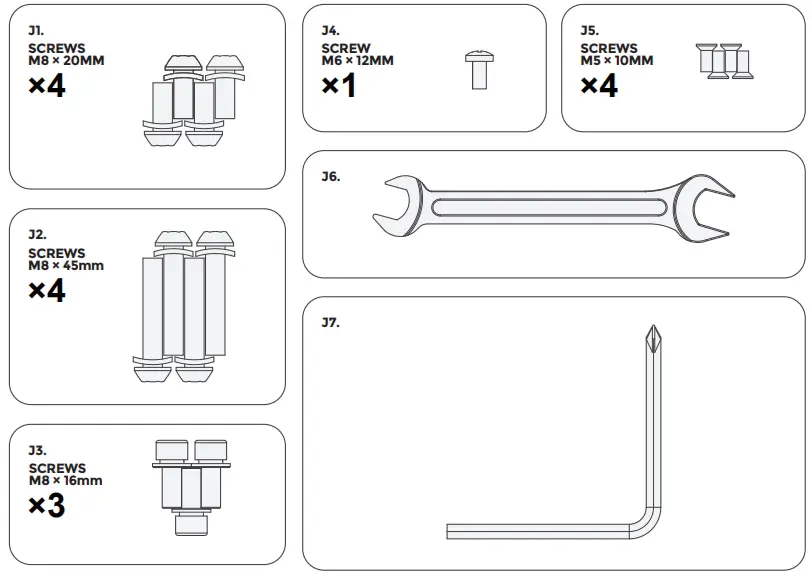 J1.
SCREWS
M8 × 20MM
×4

J2.
SCREWS
M8 × 45mm
×4

J3.
SCREWS
M8 × 16mm
×3

J4.
SCREW
M6 × 12MM
×1

J5.
SCREWS
M5 × 10MM
×4

J6.

J7.