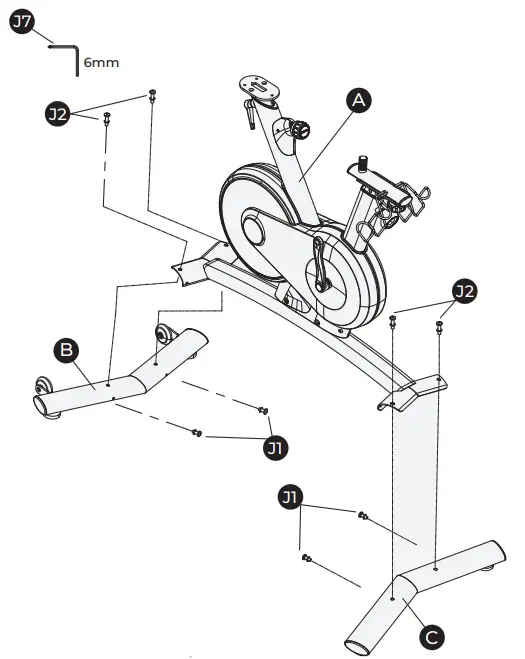 J7
6mm
J2
A
J2
B
J1
J1
C