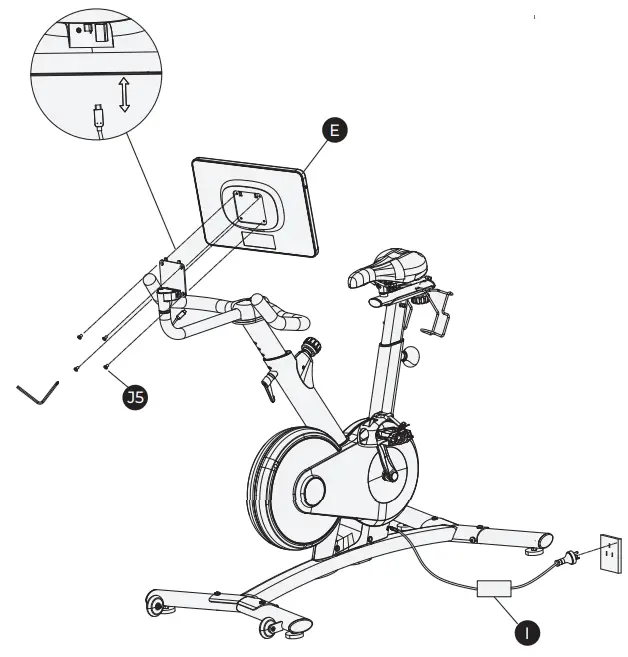 E
J5
I