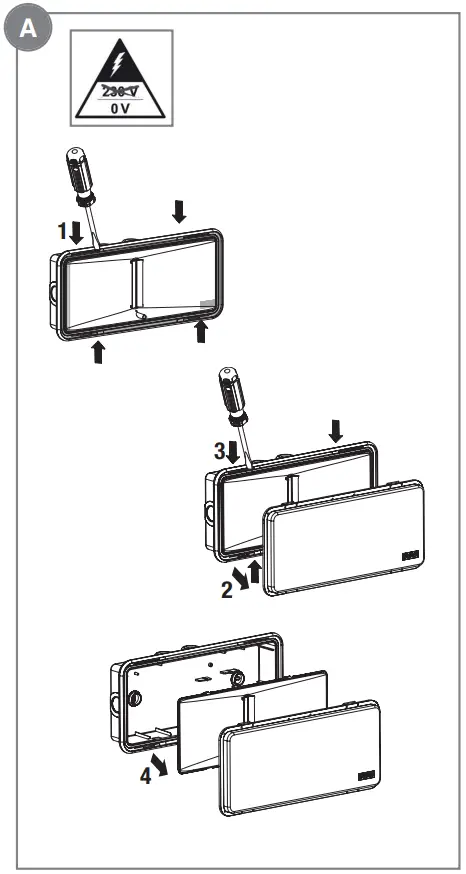 A

230 V
0 V

1

3

2

4