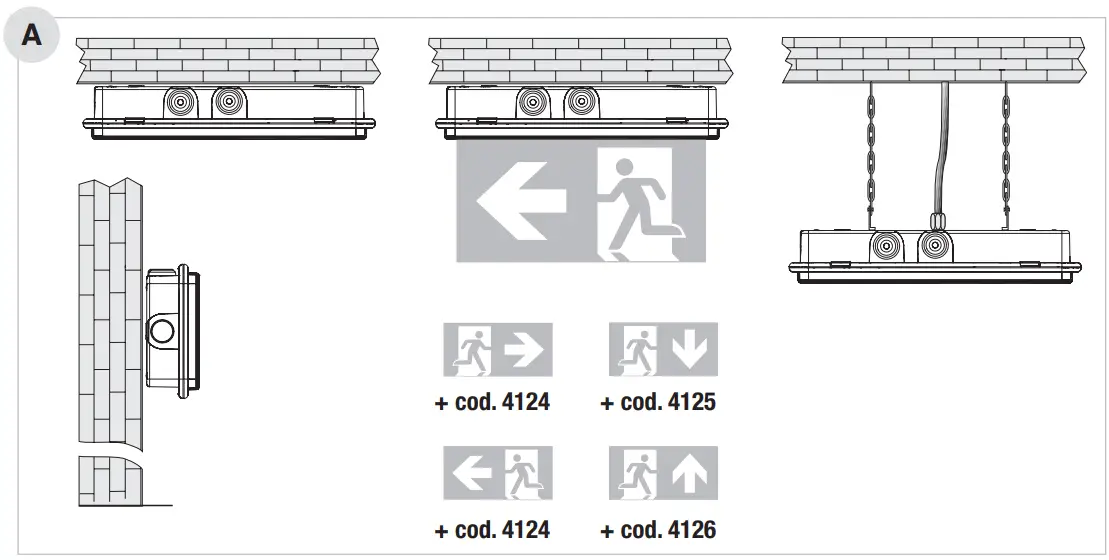 A

+ cod. 4124

+ cod. 4125

+ cod. 4124

+ cod. 4126