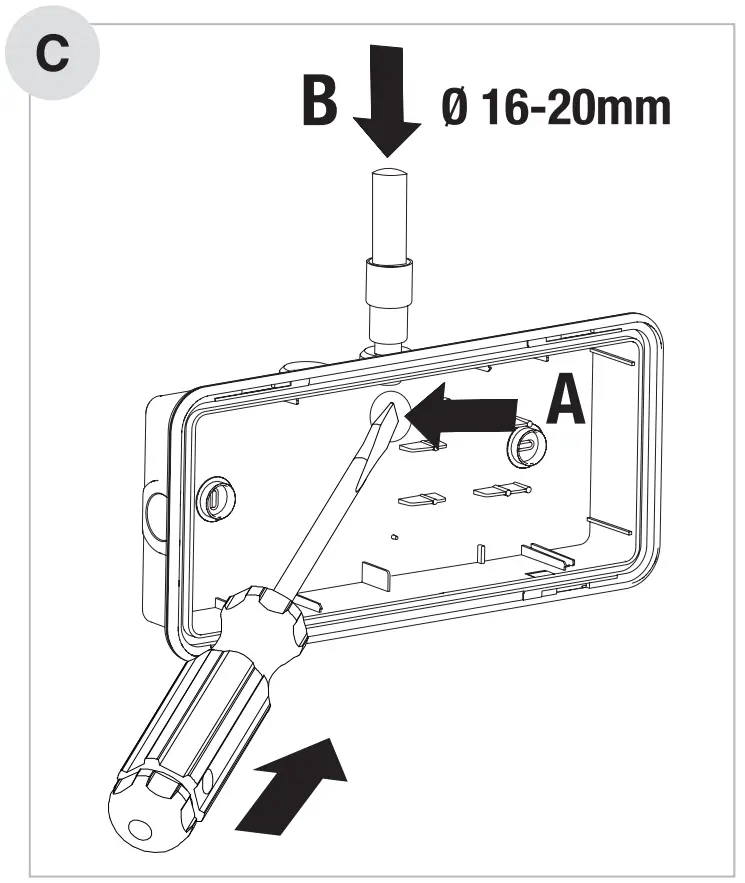 C

B

Ø 16-20mm

A